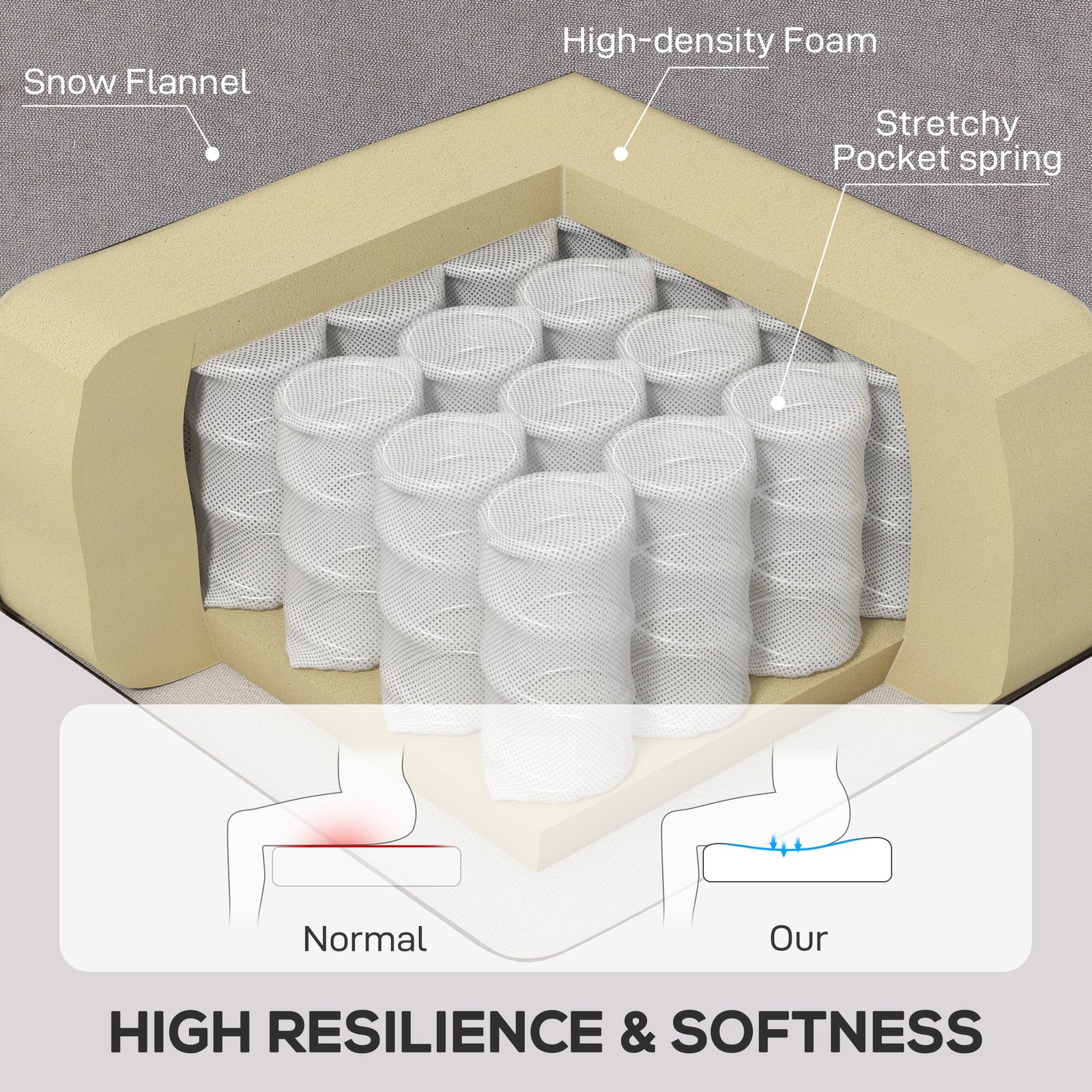 Snow Flannel

High-density Foam

Stretchy Pocket spring

Normal

Our

HIGH RESILIENCE & SOFTNESS