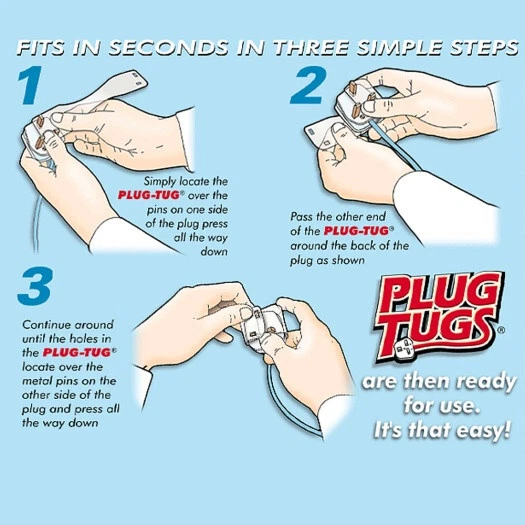 FITS IN SECONDS IN THREE SIMPLE STEPS

1

Simply locate the PLUG-TUG® over the pins on one side of the plug press all the way down

2

Pass the other end of the PLUG-TUG® around the back of the plug as shown

3

Continue around until the holes in the PLUG-TUG® locate over the metal pins on the other side of the plug and press all the way down

PLUG TUGS®

are then ready for use. It's that easy!