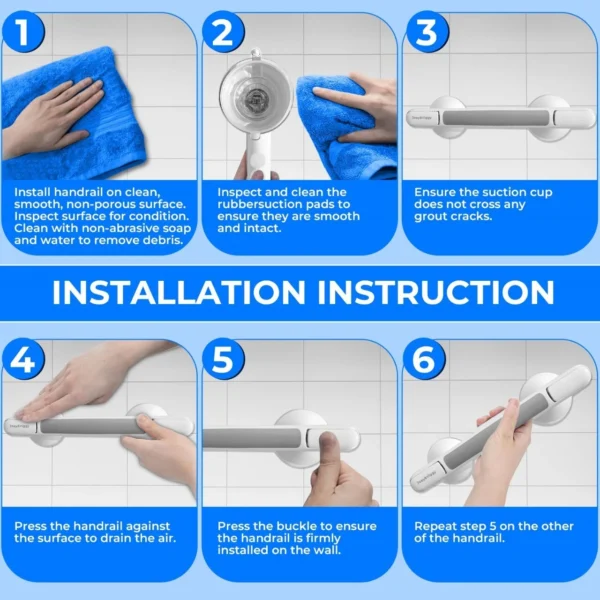 1

Install handrail on clean, smooth, non-porous surface. Inspect surface for condition. Clean with non-abrasive soap and water to remove debris.

2

Inspect and clean the rubbersuction pads to ensure they are smooth and intact.

3

Ensure the suction cup does not cross any grout cracks.

INSTALLATION INSTRUCTION

4

Press the handrail against the surface to drain the air.

5

Press the buckle to ensure the handrail is firmly installed on the wall.

6

Repeat step 5 on the other of the handrail.