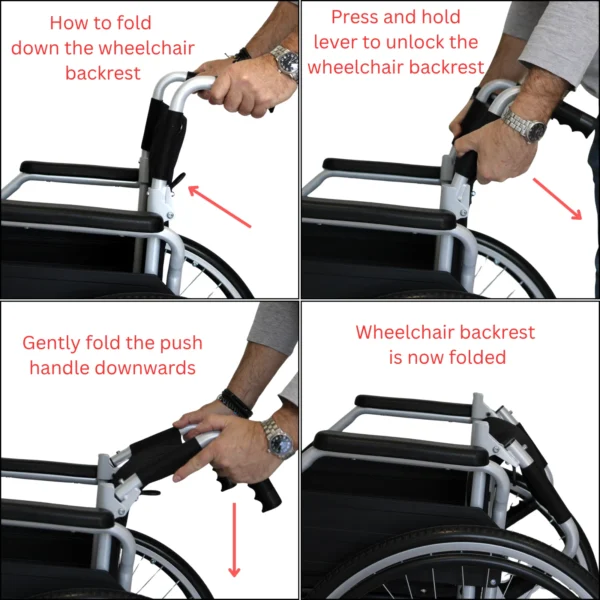 How to fold down the wheelchair backrest

Press and hold lever to unlock the wheelchair backrest

Gently fold the push handle downwards

Wheelchair backrest is now folded