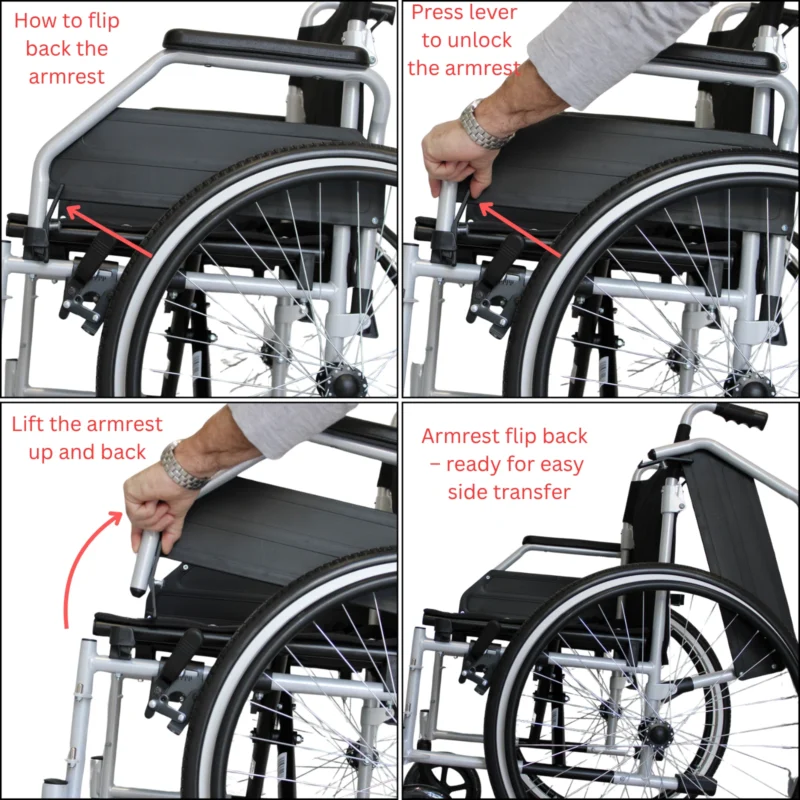 How to flip back the armrest

Press lever to unlock the armrest

Lift the armrest up and back

Armrest flip back – ready for easy side transfer