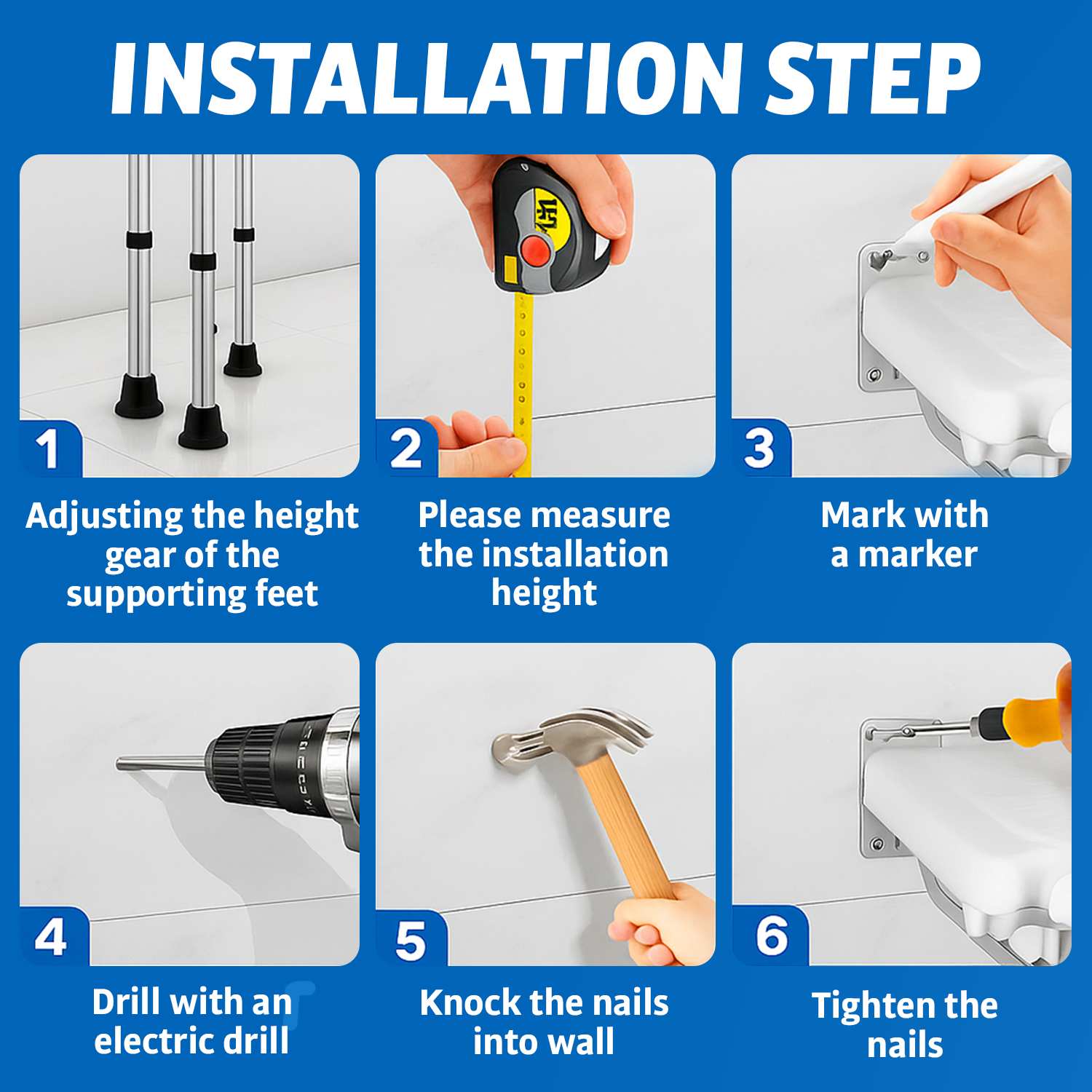 INSTALLATION STEP

1
Adjusting the height gear of the supporting feet

2
Please measure the installation height

3
Mark with a marker

4
Drill with an electric drill

5
Knock the nails into wall

6
Tighten the nails