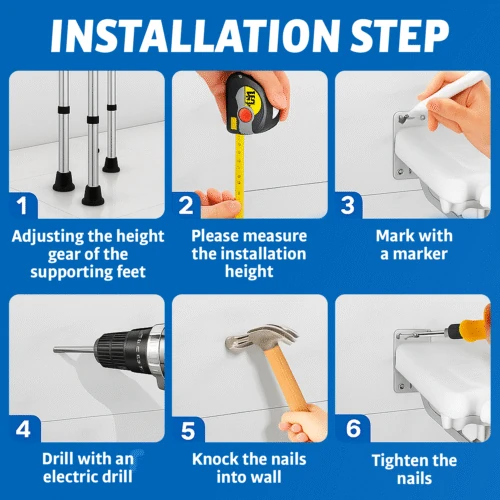 INSTALLATION STEP

1

Adjusting the height gear of the supporting feet

2

Please measure the installation height

3

Mark with a marker

4

Drill with an electric drill

5

Knock the nails into wall

6

Tighten the nails