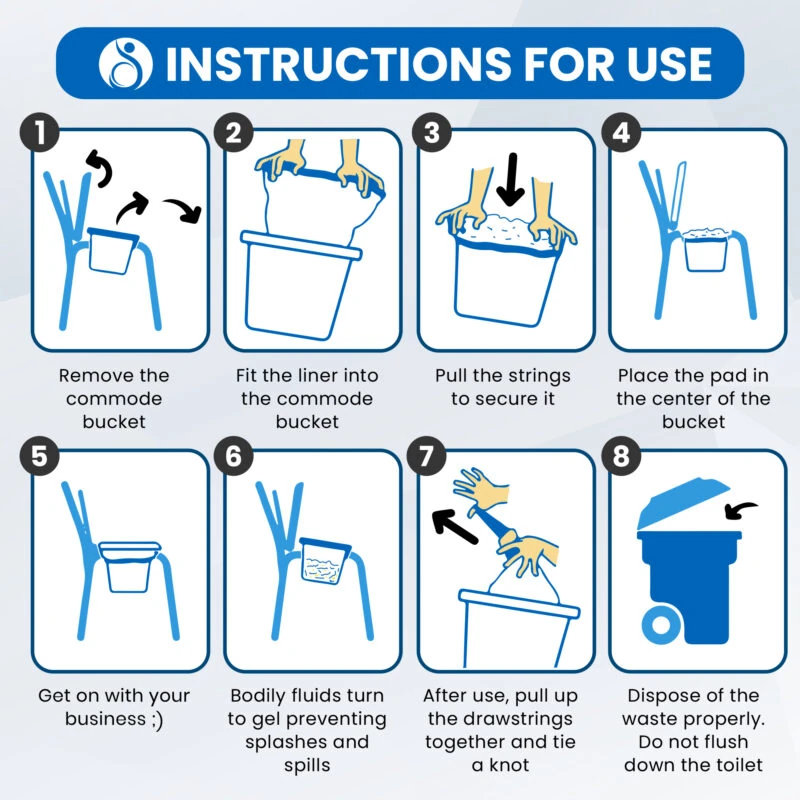 INSTRUCTIONS FOR USE

1

Remove the commode bucket

2

Fit the liner into the commode bucket

3

Pull the strings to secure it

4

Place the pad in the center of the bucket

5

Get on with your business ;)

6

Bodily fluids turn to gel preventing splashes and spills

7

After use, pull up the drawstrings together and tie a knot

8

Dispose of the waste properly. Do not flush down the toilet